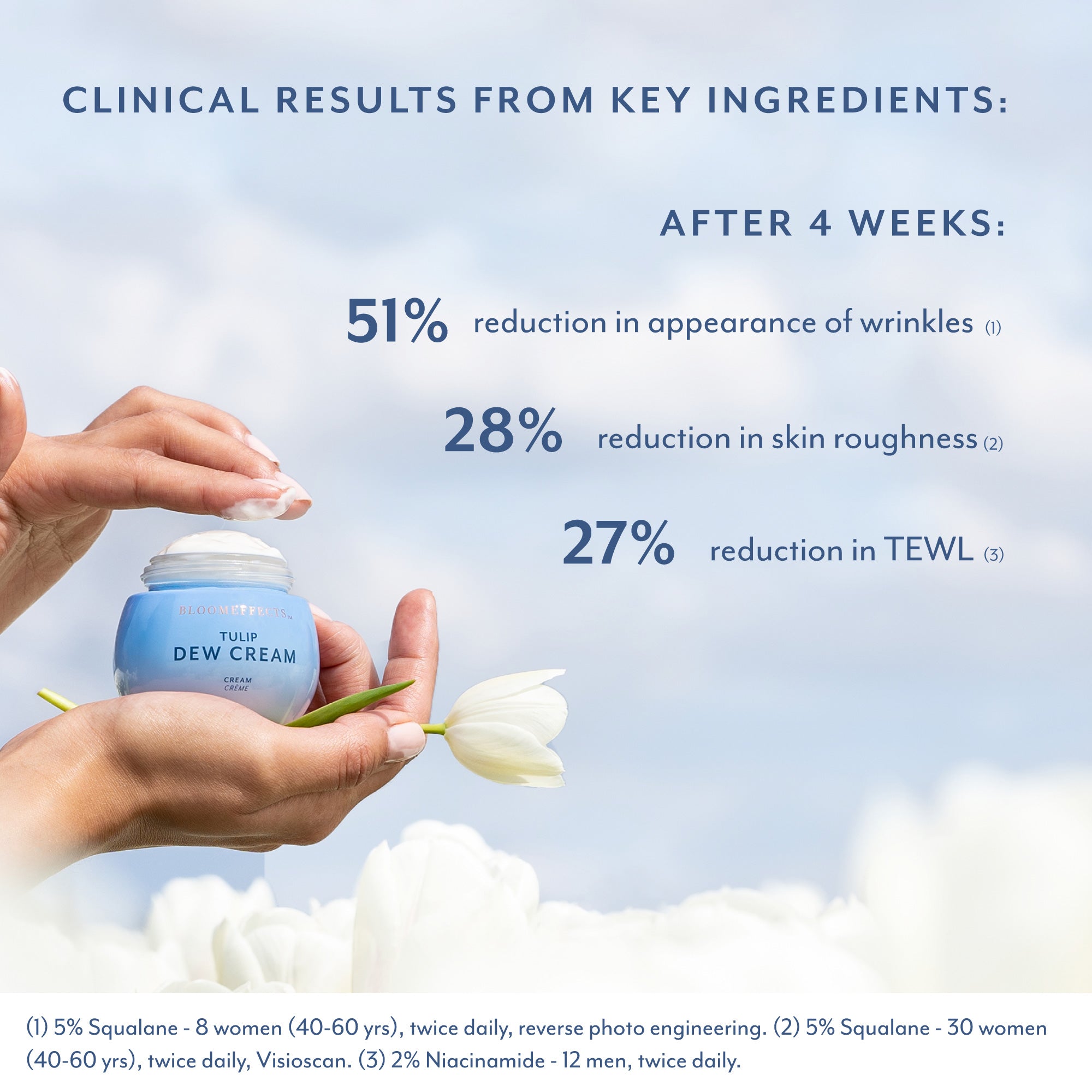 CLINICAL RESULTS FROM KEY INGREDIENTS:

AFTER 4 WEEKS:

51% reduction in appearance of wrinkles (1)

28% reduction in skin roughness (2)

27% reduction in TEWL (3)

BLOOMEFFECTS™

TULIP
DEW CREAM

CREAM
CRÈME

(1) 5% Squalane - 8 women (40-60 yrs), twice daily, reverse photo engineering. (2) 5% Squalane - 30 women (40-60 yrs), twice daily, Visioscan. (3) 2% Niacinamide - 12 men, twice daily.